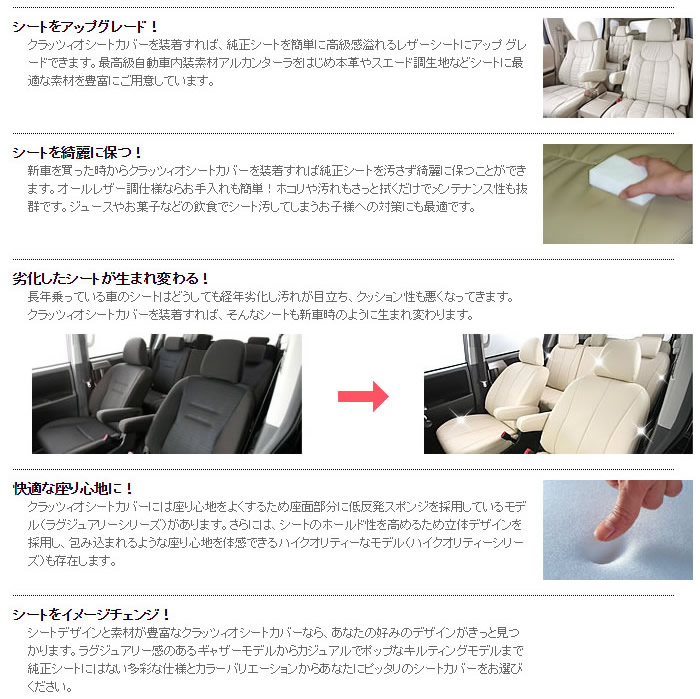 シートをアップグレード！
クラッツィオシートカバーを装着すれば、純正シートを簡単に高級感溢れるレザーシートにアップ グレードできます。最高級自動車内装素材アルカンターラをはじめ本革やスエード調生地などシートに最適な素材を豊富にご用意しています。

シートを綺麗に保つ！
新車を買った時からクラッツィオシートカバーを装着すれば純正シートを汚さず綺麗に保つことができます。オールレザー調仕様ならお手入れも簡単！ホコリや汚れもさっと拭くだけでメンテナンス性も抜群です。ジュースやお菓子などの飲食でシート汚してしまうお子様への対策にも最適です。

劣化したシートが生まれ変わる！
長年乗っている車のシートはどうしても経年劣化し汚れが目立ち、クッション性も悪くなってきます。クラッツィオシートカバーを装着すれば、そんなシートも新車時のように生まれ変わります。

快適な座り心地に！
クラッツィオシートカバーには座り心地をよくするため座面部分に低反発スポンジを採用しているモデル（ラグジュアリーシリーズ）があります。さらには、シートのホールド性を高めるため立体デザインを採用し、包み込まれるような座り心地を体感できるハイクオリティーなモデル（ハイクオリティーシリーズ）も存在します。

シートをイメージチェンジ！
シートデザインと素材が豊富なクラッツィオシートカバーなら、あなたの好みのデザインがきっと見つかります。ラグジュアリー感のあるギャザーモデルからカジュアルでポップなキルティングモデルまで純正シートにはない多彩な仕様とカラーバリエーションからあなたにピッタリのシートカバーをお選びください。